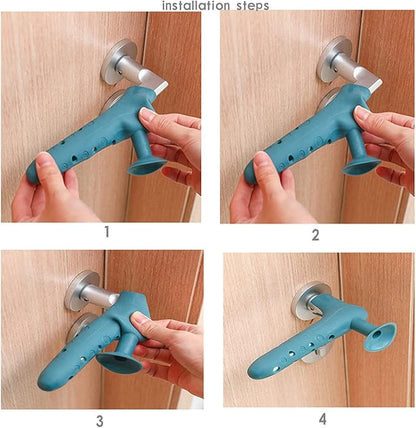 installation steps

1

2

3

4